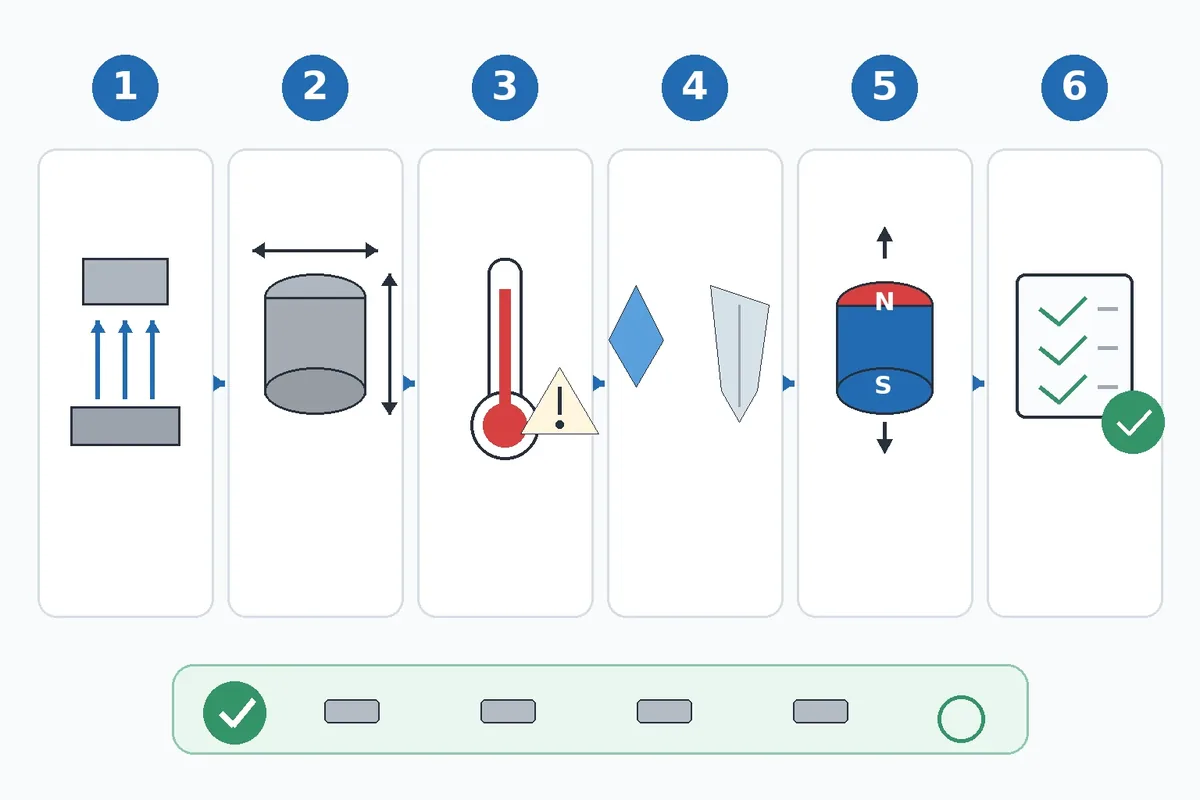 1
2
3
4
5
6
N
S